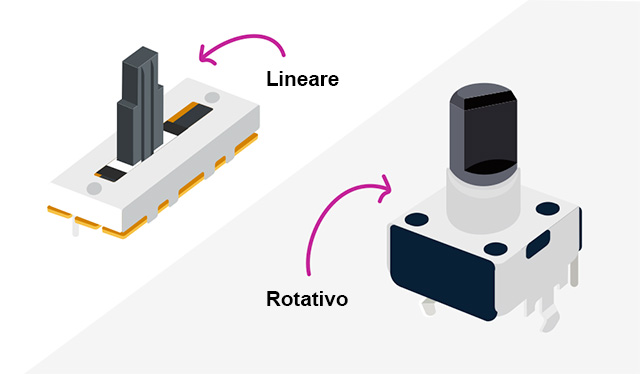 Lineare

Rotativo