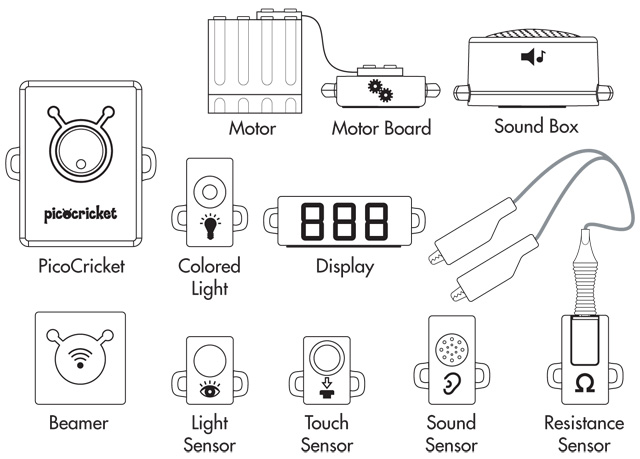 Motor

Motor Board

Sound Box

picocricket

PicoCricket

Colored Light

888

Display

Beamer

Light Sensor

Touch Sensor

Sound Sensor

Ω

Resistance Sensor